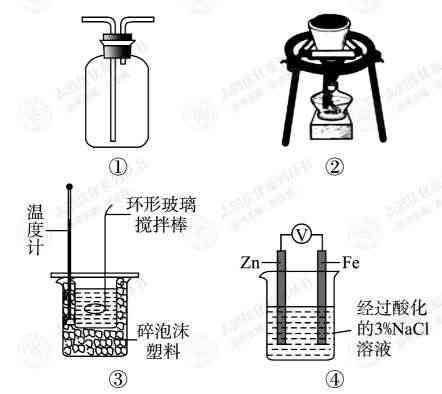 ①

②

温度计

环形玻璃搅拌棒

碎泡沫塑料

③

V

Zn

Fe

经过酸化的3%NaCl溶液

④